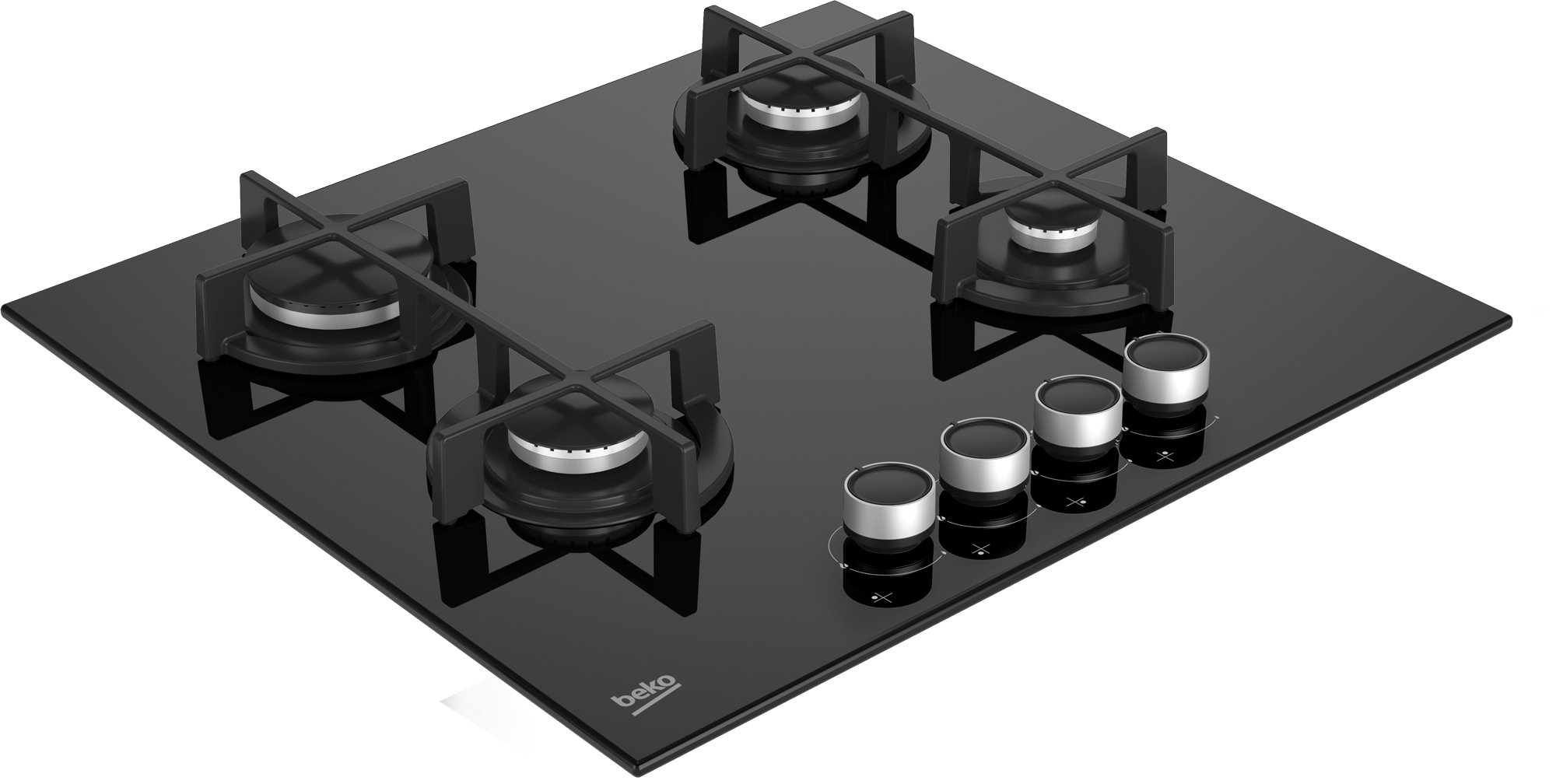 beko