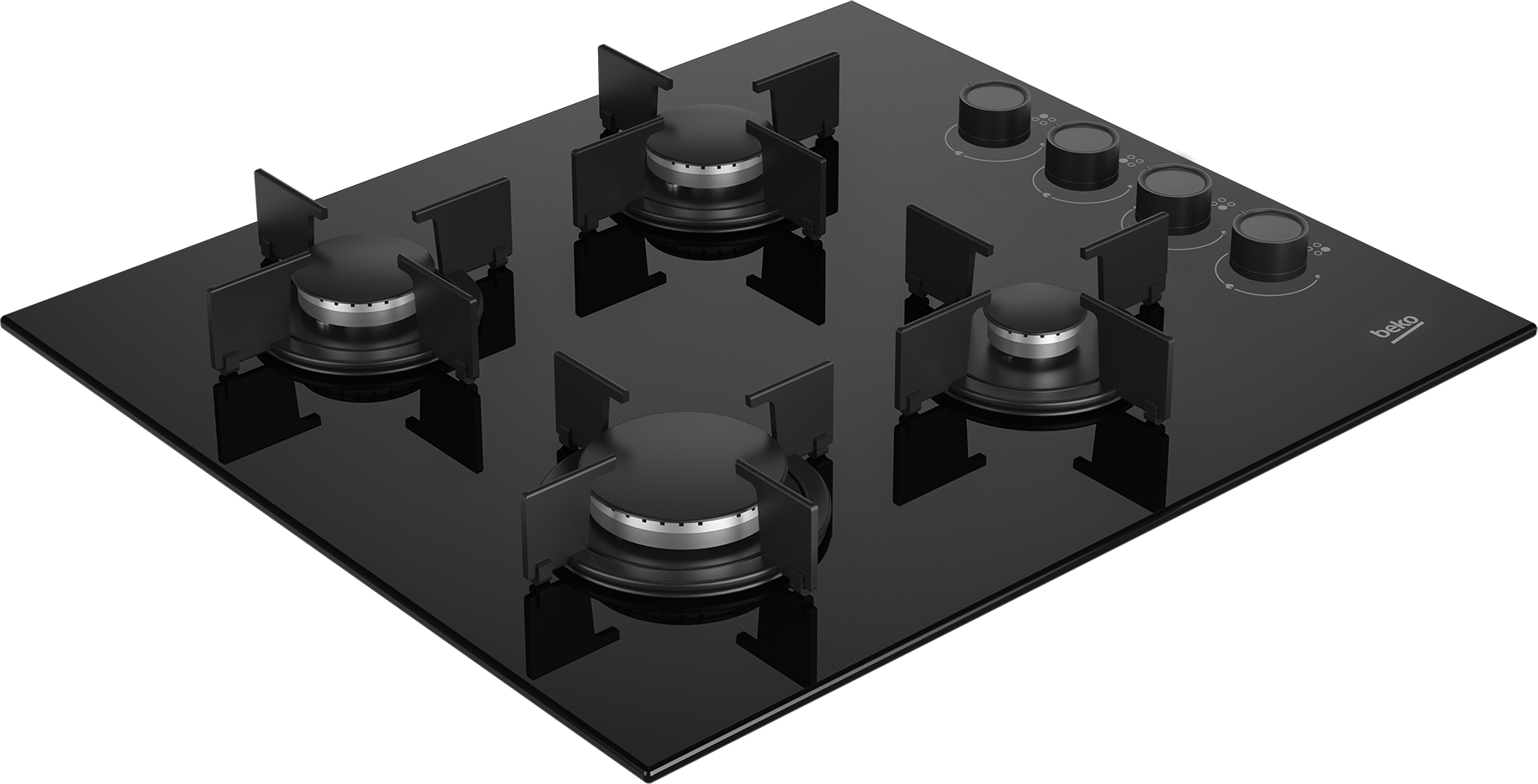 beko